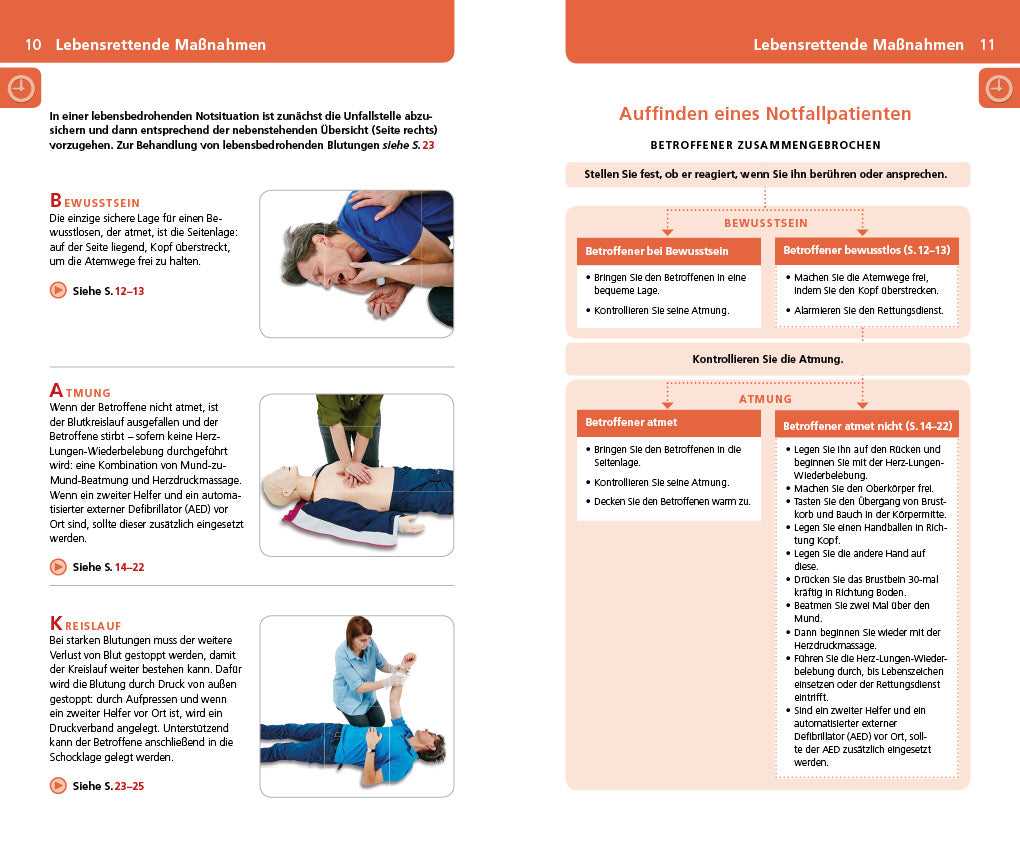 10 Lebensrettende Maßnahmen

In einer lebensbedrohenden Notsituation ist zunächst die Unfallstelle abzusichern und dann entsprechend der nebenstehenden Übersicht (Seite rechts) vorzugehen. Zur Behandlung von lebensbedrohenden Blutungen siehe S. 23

BEWUSSTSEIN
Die einzige sichere Lage für einen Bewusstlosen, der atmet, ist die Seitenlage: auf der Seite liegend, Kopf überstreckt, um die Atemwege frei zu halten.

Siehe S. 12–13

ATMUNG
Wenn der Betroffene nicht atmet, ist der Blutkreislauf ausgefallen und der Betroffene stirbt – sofern keine Herz-Lungen-Wiederbelebung durchgeführt wird: eine Kombination von Mund-zu-Mund-Beatmung und Herzdruckmassage. Wenn ein zweiter Helfer und ein automatisierter externer Defibrillator (AED) vor Ort sind, sollte dieser zusätzlich eingesetzt werden.

Siehe S. 14–22

KREISLAUF
Bei starken Blutungen muss der weitere Verlust von Blut gestoppt werden, damit der Kreislauf weiter bestehen kann. Dafür wird die Blutung durch Druck von außen gestoppt: durch Aufpressen und wenn ein zweiter Helfer vor Ort ist, wird ein Druckverband angelegt. Unterstützend kann der Betroffene anschließend in die Schocklage gelegt werden.

Siehe S. 23–25

Lebensrettende Maßnahmen 11

Auffinden eines Notfallpatienten

BETROFFENER ZUSAMMENGEBROCHEN

Stellen Sie fest, ob er reagiert, wenn Sie ihn berühren oder ansprechen.

BEWUSSTSEIN

Betroffener bei Bewusstsein
• Bringen Sie den Betroffenen in eine bequeme Lage.
• Kontrollieren Sie seine Atmung.

Betroffener bewusstlos (S. 12–13)
• Machen Sie die Atemwege frei, indem Sie den Kopf überstrecken.
• Alarmieren Sie den Rettungsdienst.

Kontrollieren Sie die Atmung.

ATMUNG

Betroffener atmet
• Bringen Sie den Betroffenen in die Seitenlage.
• Kontrollieren Sie seine Atmung.
• Decken Sie den Betroffenen warm zu.

Betroffener atmet nicht (S. 14–22)
• Legen Sie ihn auf den Rücken und beginnen Sie mit der Herz-Lungen-Wiederbelebung.
• Machen Sie den Oberkörper frei.
• Tasten Sie den Übergang von Brustkorb und Bauch in der Körpermitte.
• Legen Sie einen Handballen in Richtung Kopf.
• Legen Sie die andere Hand auf diese.
• Drücken Sie das Brustbein 30-mal kräftig in Richtung Boden.
• Beatmen Sie zwei Mal über den Mund.
• Dann beginnen Sie wieder mit der Herzdruckmassage.
• Führen Sie die Herz-Lungen-Wiederbelebung durch, bis Lebenszeichen einsetzen oder der Rettungsdienst eintrifft.
• Sind ein zweiter Helfer und ein automatisierter externer Defibrillator (AED) vor Ort, sollte der AED zusätzlich eingesetzt werden.