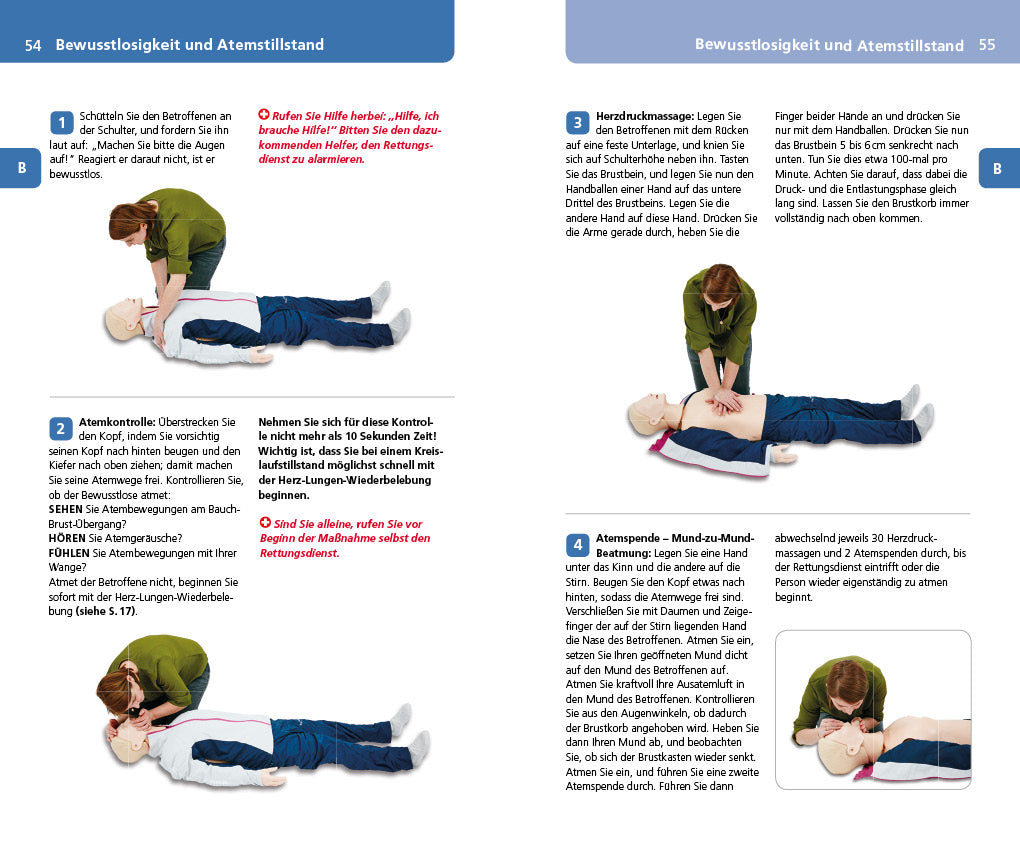 54 Bewusstlosigkeit und Atemstillstand

B

1 Schütteln Sie den Betroffenen an der Schulter, und fordern Sie ihn laut auf: „Machen Sie bitte die Augen auf!" Reagiert er darauf nicht, ist er bewusstlos.

Rufen Sie Hilfe herbei: „Hilfe, ich brauche Hilfe!" Bitten Sie den dazukommenden Helfer, den Rettungsdienst zu alarmieren.

2 Atemkontrolle: Überstrecken Sie den Kopf, indem Sie vorsichtig seinen Kopf nach hinten beugen und den Kiefer nach oben ziehen; damit machen Sie seine Atemwege frei. Kontrollieren Sie, ob der Bewusstlose atmet:
SEHEN Sie Atembewegungen am Bauch-Brust-Übergang?
HÖREN Sie Atemgeräusche?
FÜHLEN Sie Atembewegungen mit Ihrer Wange?
Atmet der Betroffene nicht, beginnen Sie sofort mit der Herz-Lungen-Wiederbelebung (siehe S. 17).

Nehmen Sie sich für diese Kontrolle nicht mehr als 10 Sekunden Zeit! Wichtig ist, dass Sie bei einem Kreislaufstillstand möglichst schnell mit der Herz-Lungen-Wiederbelebung beginnen.

Sind Sie alleine, rufen Sie vor Beginn der Maßnahme selbst den Rettungsdienst.

Bewusstlosigkeit und Atemstillstand 55

B

3 Herzdruckmassage: Legen Sie den Betroffenen mit dem Rücken auf eine feste Unterlage, und knien Sie sich auf Schulterhöhe neben ihn. Tasten Sie das Brustbein, und legen Sie nun den Handballen einer Hand auf das untere Drittel des Brustbeins. Legen Sie die andere Hand auf diese Hand. Drücken Sie die Arme gerade durch, heben Sie die Finger beider Hände an und drücken Sie nur mit dem Handballen. Drücken Sie nun das Brustbein 5 bis 6 cm senkrecht nach unten. Tun Sie dies etwa 100-mal pro Minute. Achten Sie darauf, dass dabei die Druck- und die Entlastungsphase gleich lang sind. Lassen Sie den Brustkorb immer vollständig nach oben kommen.

4 Atemspende – Mund-zu-Mund-Beatmung: Legen Sie eine Hand unter das Kinn und die andere auf die Stirn. Beugen Sie den Kopf etwas nach hinten, sodass die Atemwege frei sind. Verschließen Sie mit Daumen und Zeigefinger der auf der Stirn liegenden Hand die Nase des Betroffenen. Atmen Sie ein, setzen Sie Ihren geöffneten Mund dicht auf den Mund des Betroffenen auf. Atmen Sie kraftvoll Ihre Ausatemluft in den Mund des Betroffenen. Kontrollieren Sie aus den Augenwinkeln, ob dadurch der Brustkorb angehoben wird. Heben Sie dann Ihren Mund ab, und beobachten Sie, ob sich der Brustkasten wieder senkt. Atmen Sie ein, und führen Sie eine zweite Atemspende durch. Führen Sie dann abwechselnd jeweils 30 Herzdruckmassagen und 2 Atemspenden durch, bis der Rettungsdienst eintrifft oder die Person wieder eigenständig zu atmen beginnt.