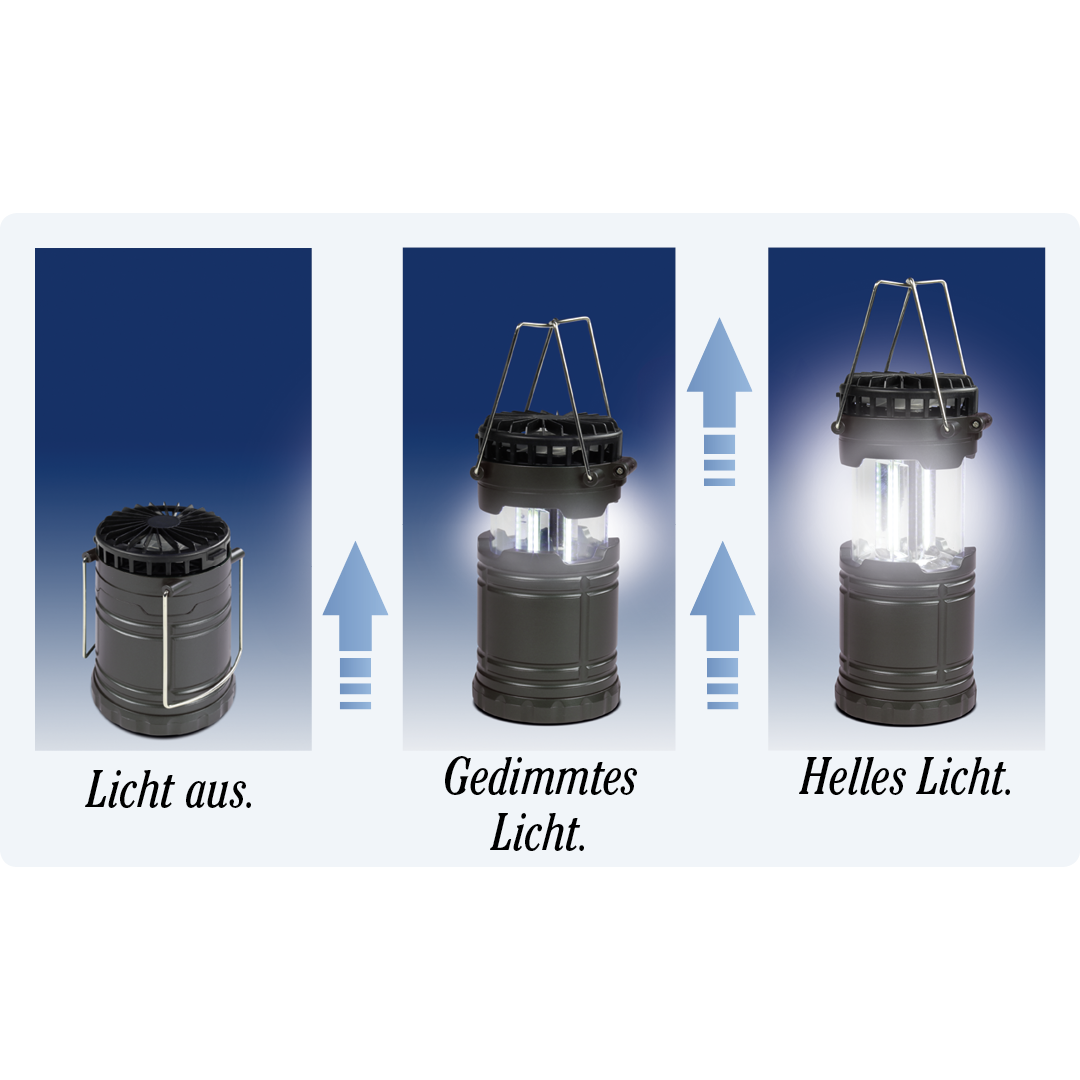 Licht aus.

Gedimmtes Licht.

Helles Licht.